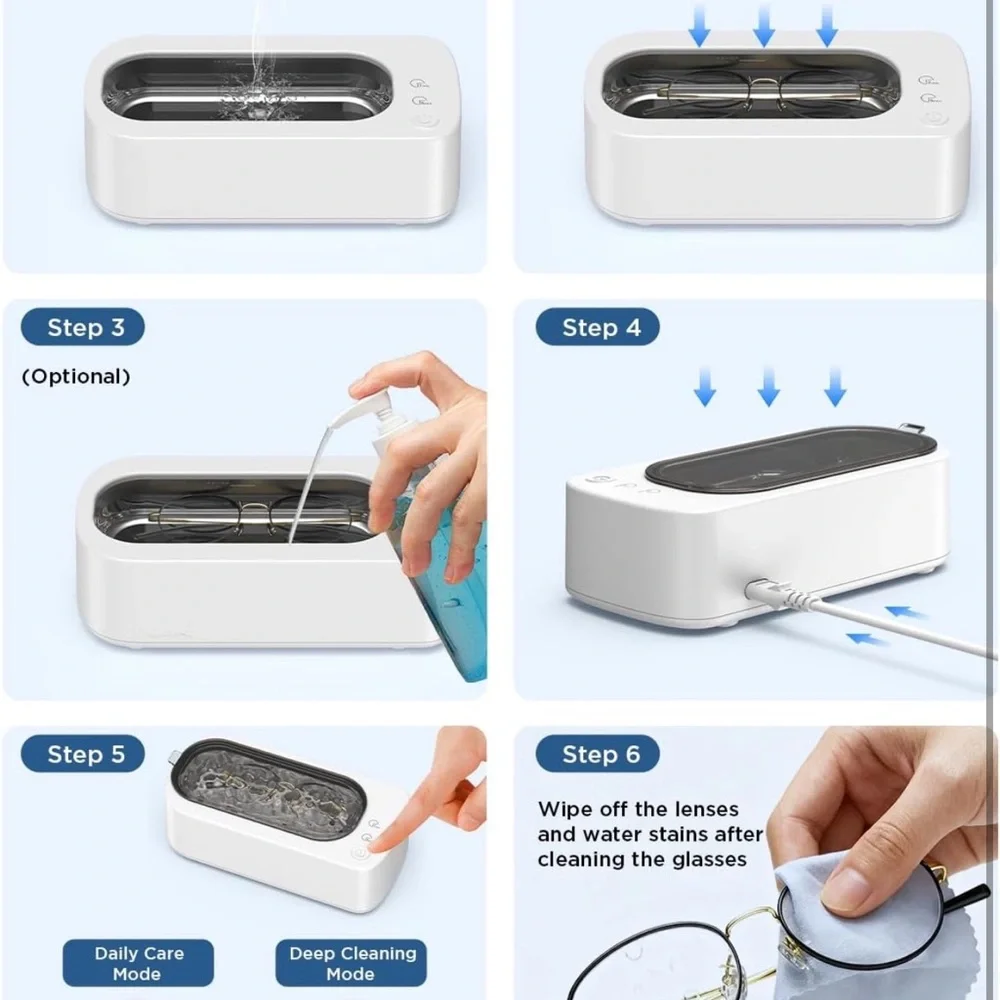 Step 3

(Optional)

Step 4

Step 5

Daily Care Mode

Deep Cleaning Mode

Step 6

Wipe off the lenses and water stains after cleaning the glasses